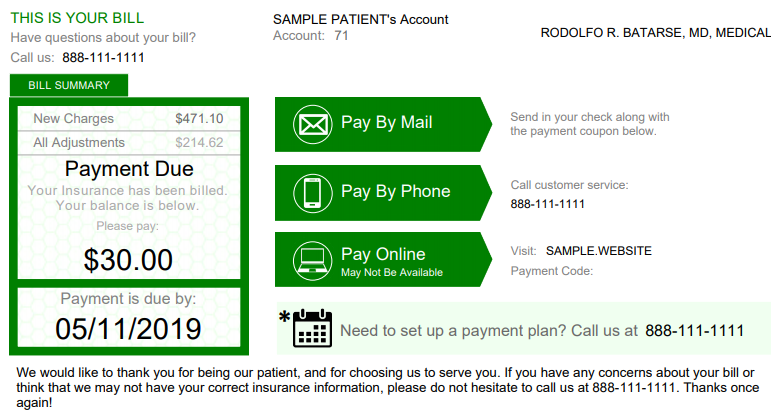 THIS IS YOUR BILL
Have questions about your bill?
Call us: 888-111-1111

SAMPLE PATIENT's Account
Account: 71

RODOLFO R. BATARSE, MD, MEDICAL

BILL SUMMARY

New Charges $471.10
All Adjustments $214.62

Payment Due
Your Insurance has been billed. Your balance is below.
Please pay:
$30.00

Payment is due by:
05/11/2019

Pay By Mail
Send in your check along with the payment coupon below.

Pay By Phone
Call customer service:
888-111-1111

Pay Online
May Not Be Available
Visit: SAMPLE.WEBSITE
Payment Code:

* Need to set up a payment plan? Call us at 888-111-1111

We would like to thank you for being our patient, and for choosing us to serve you. If you have any concerns about your bill or think that we may not have your correct insurance information, please do not hesitate to call us at 888-111-1111. Thanks once again!